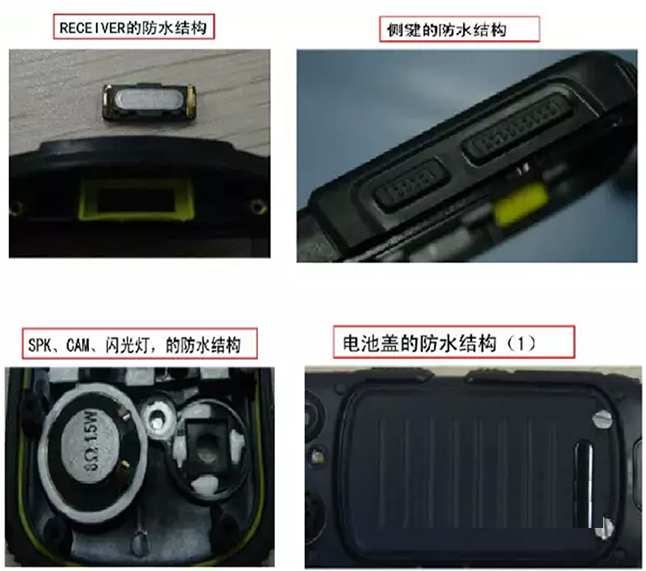 RECEIVER的防水结构

侧键的防水结构

SPK、CAM、闪光灯，的防水结构

8Ω 1.5W

电池盖的防水结构（1）